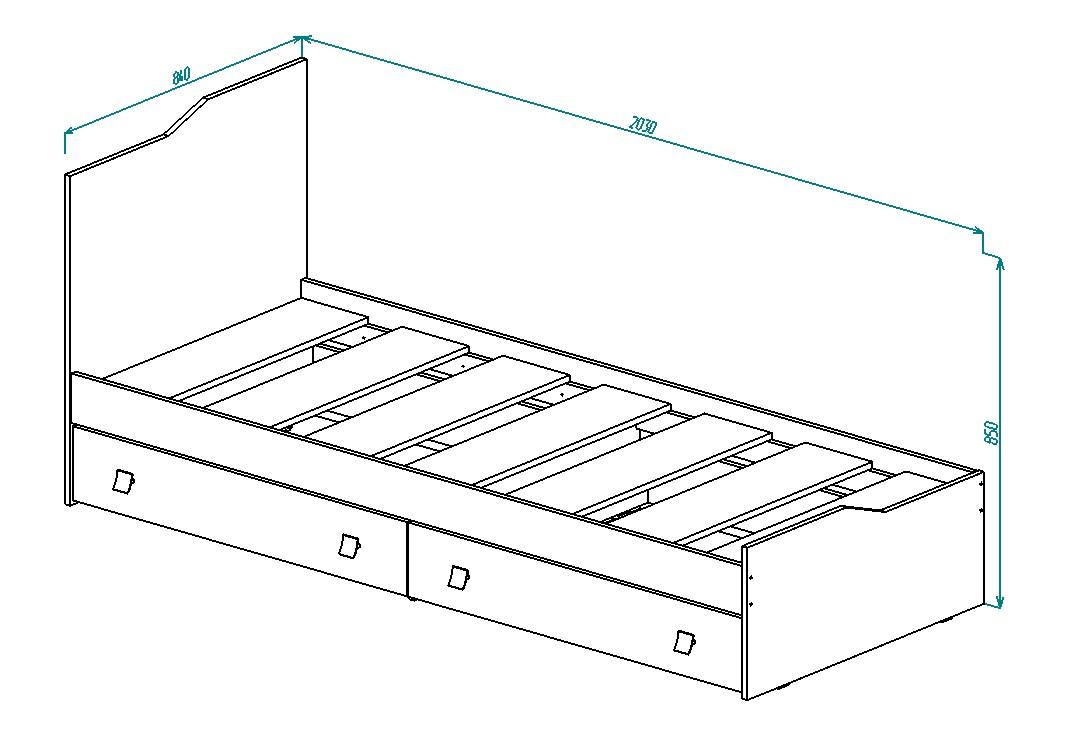 840

2030

850