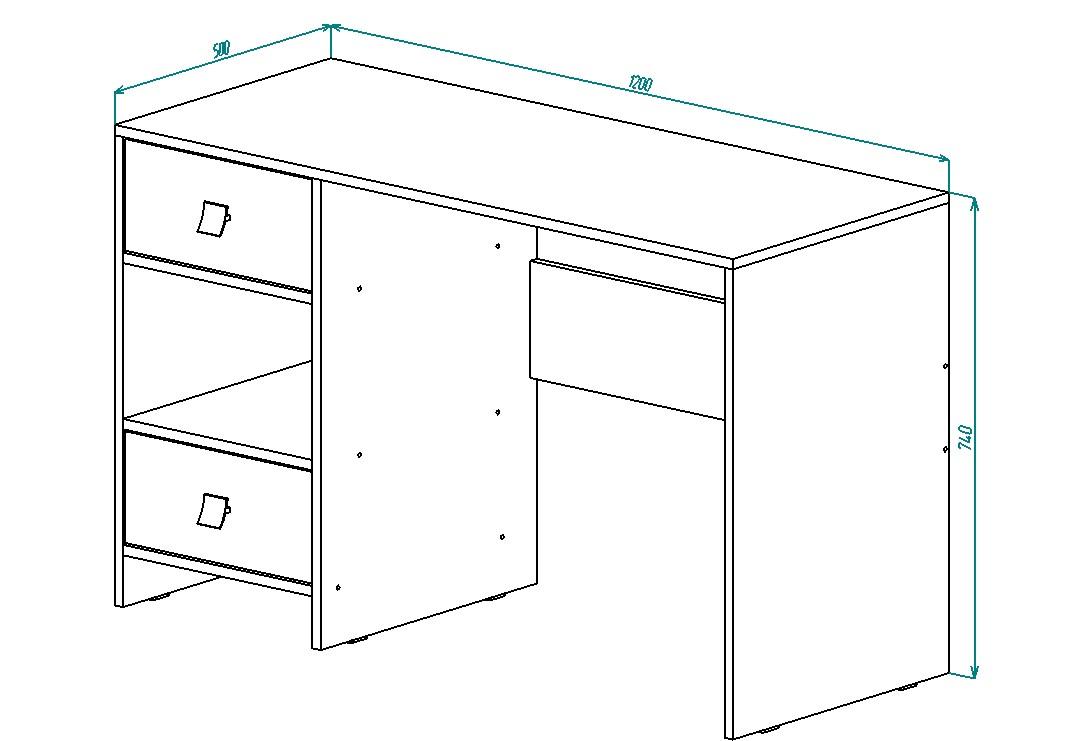 500

1200

740