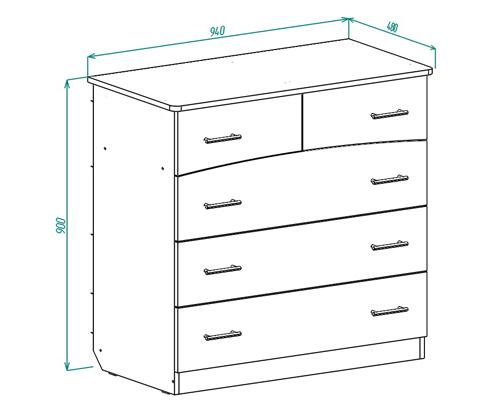 940
480
900