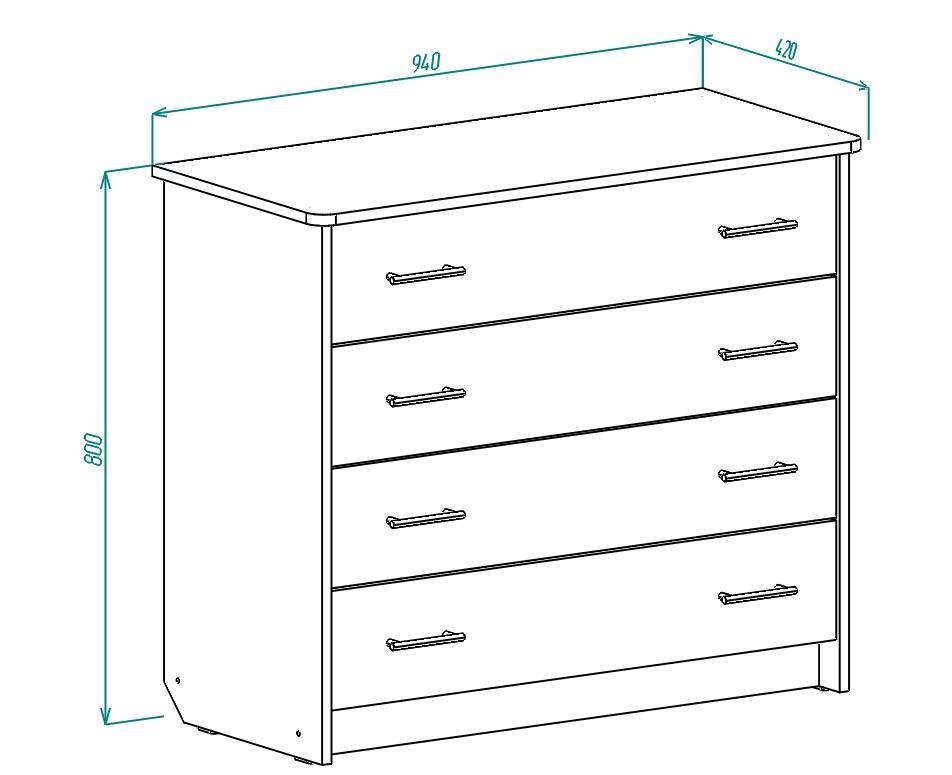 940
420
800