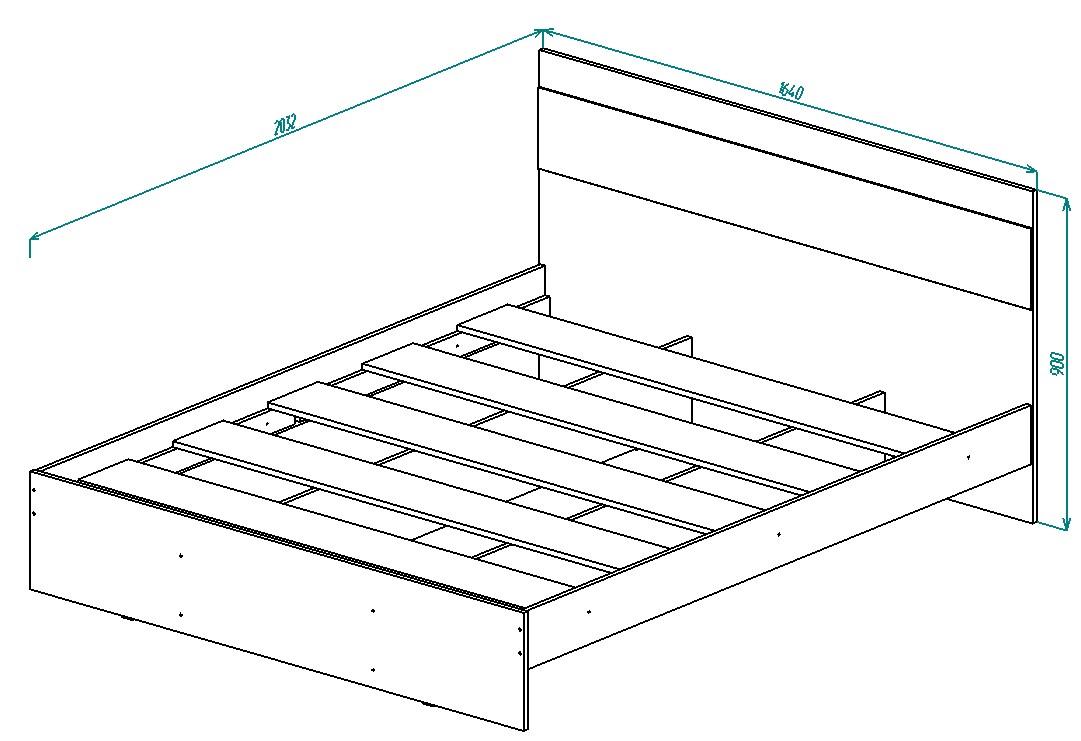 2032

1640

900