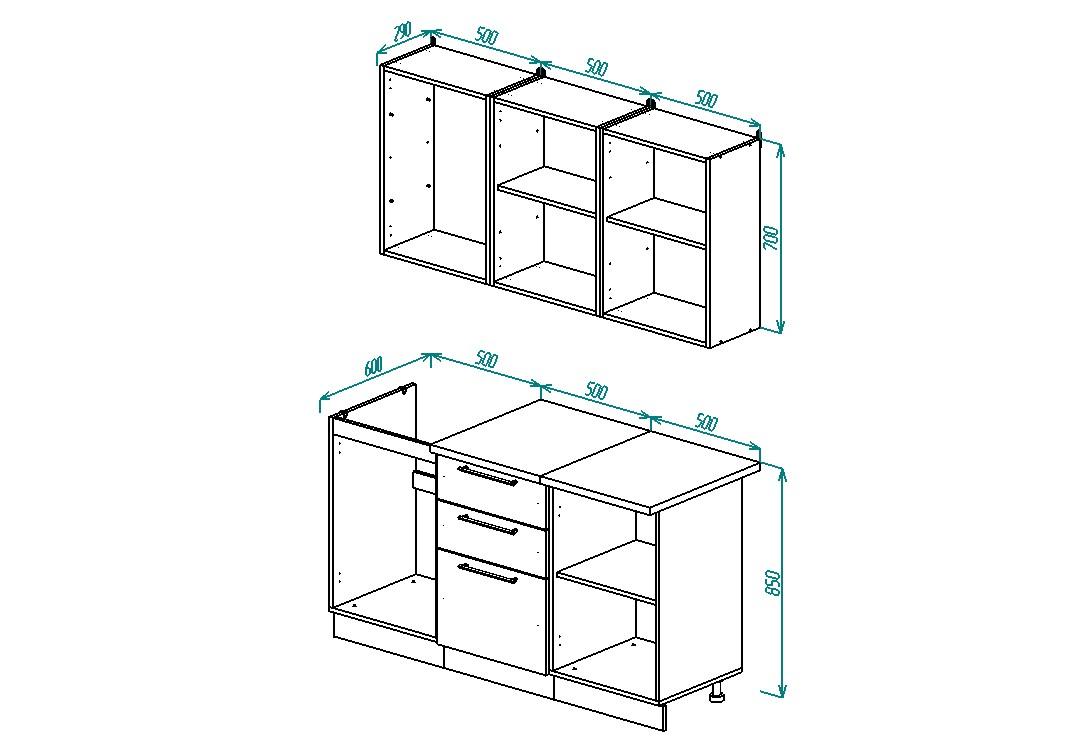 290
500
500
500
700
600
500
500
500
850