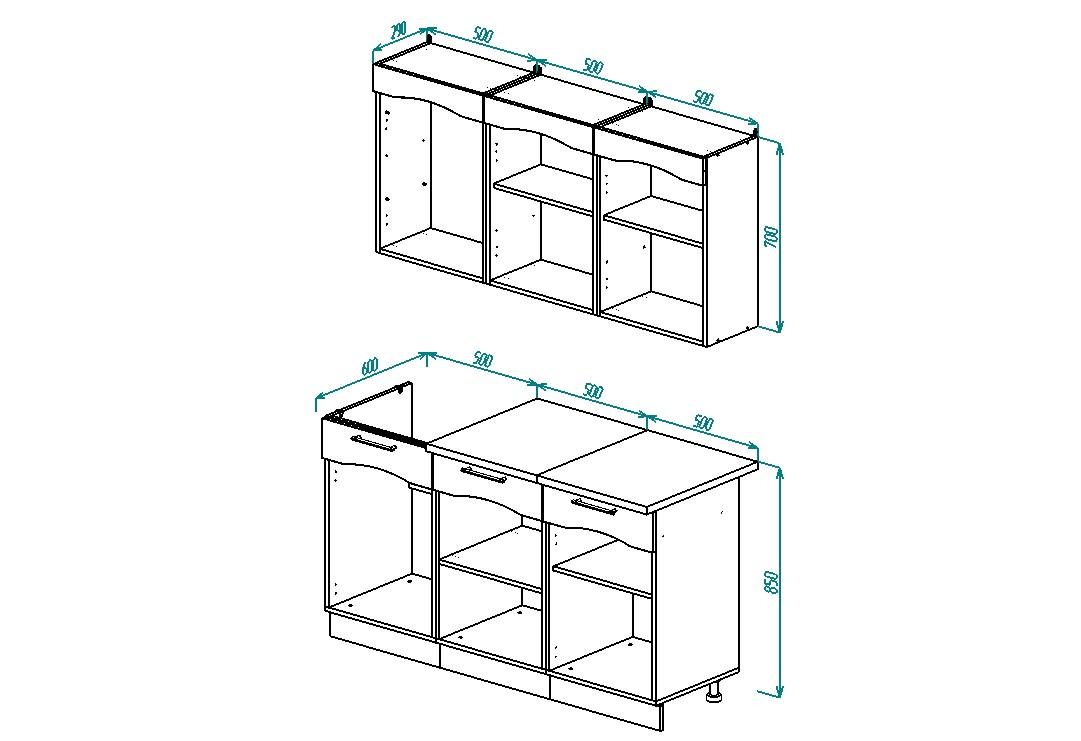 290
500
500
500
700
600
500
500
500
850