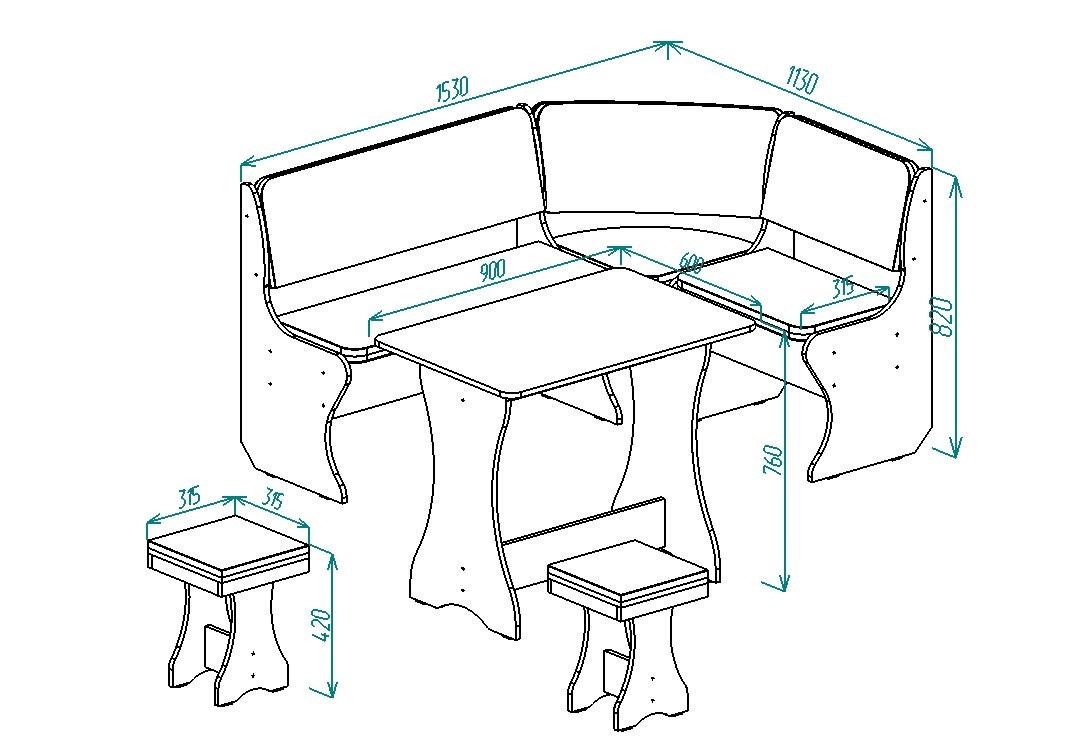 1530
1130
900
600
315
820
760
315
315
420