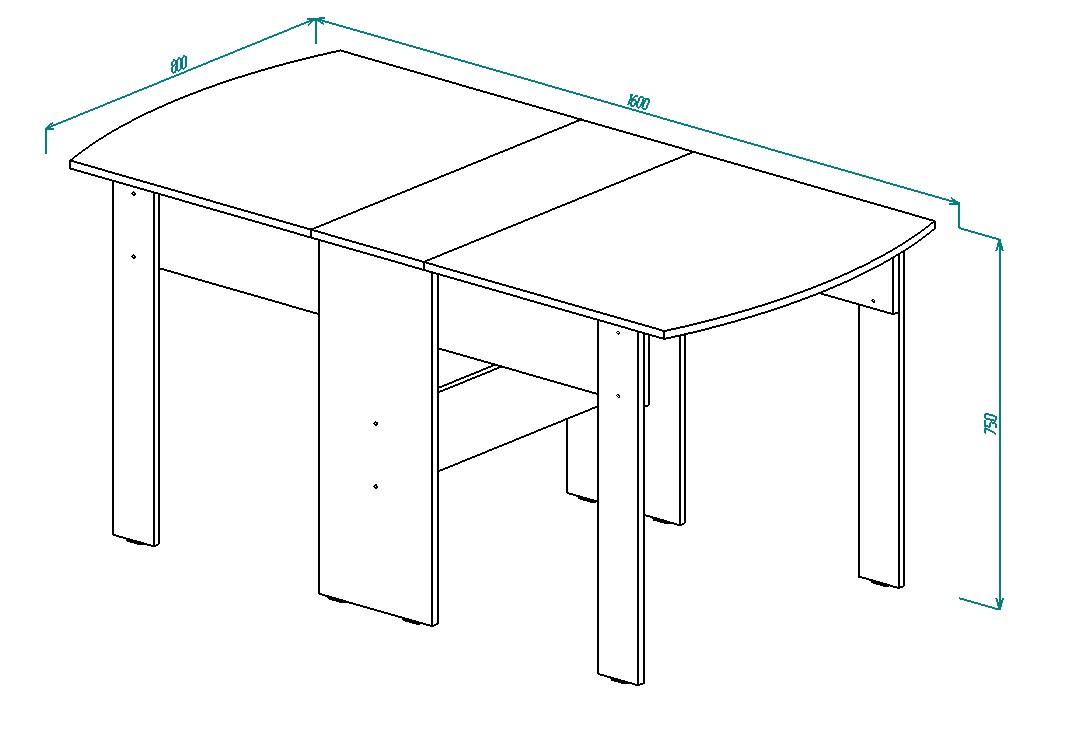 800
1600
750