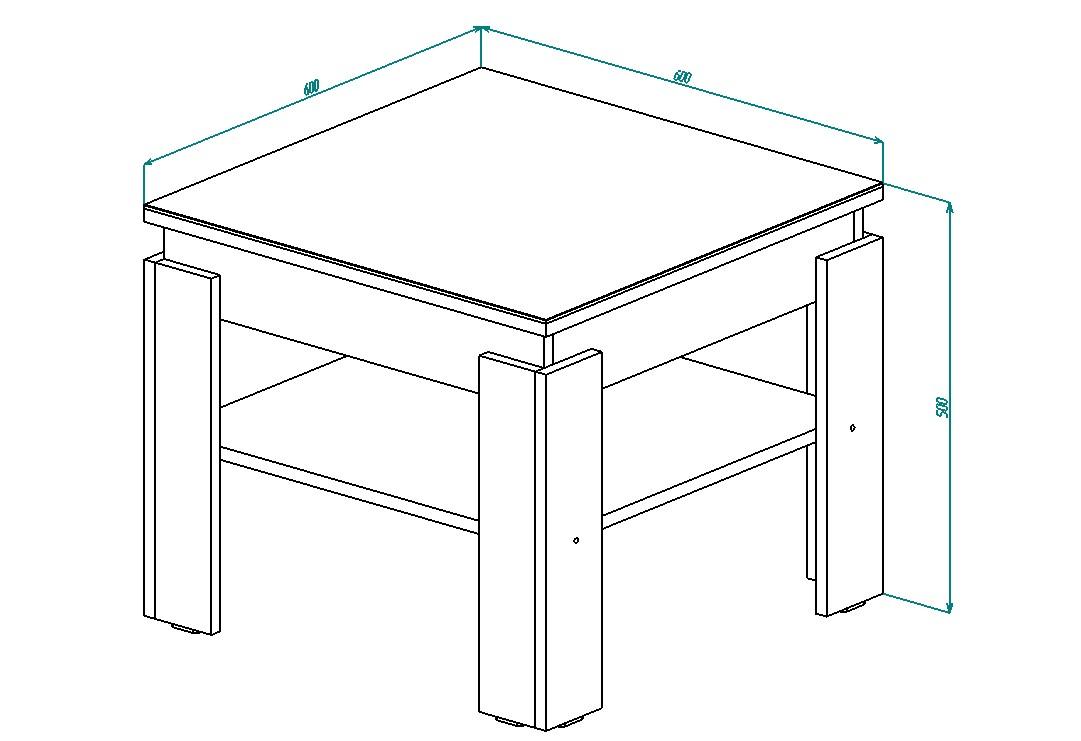 600

600

500